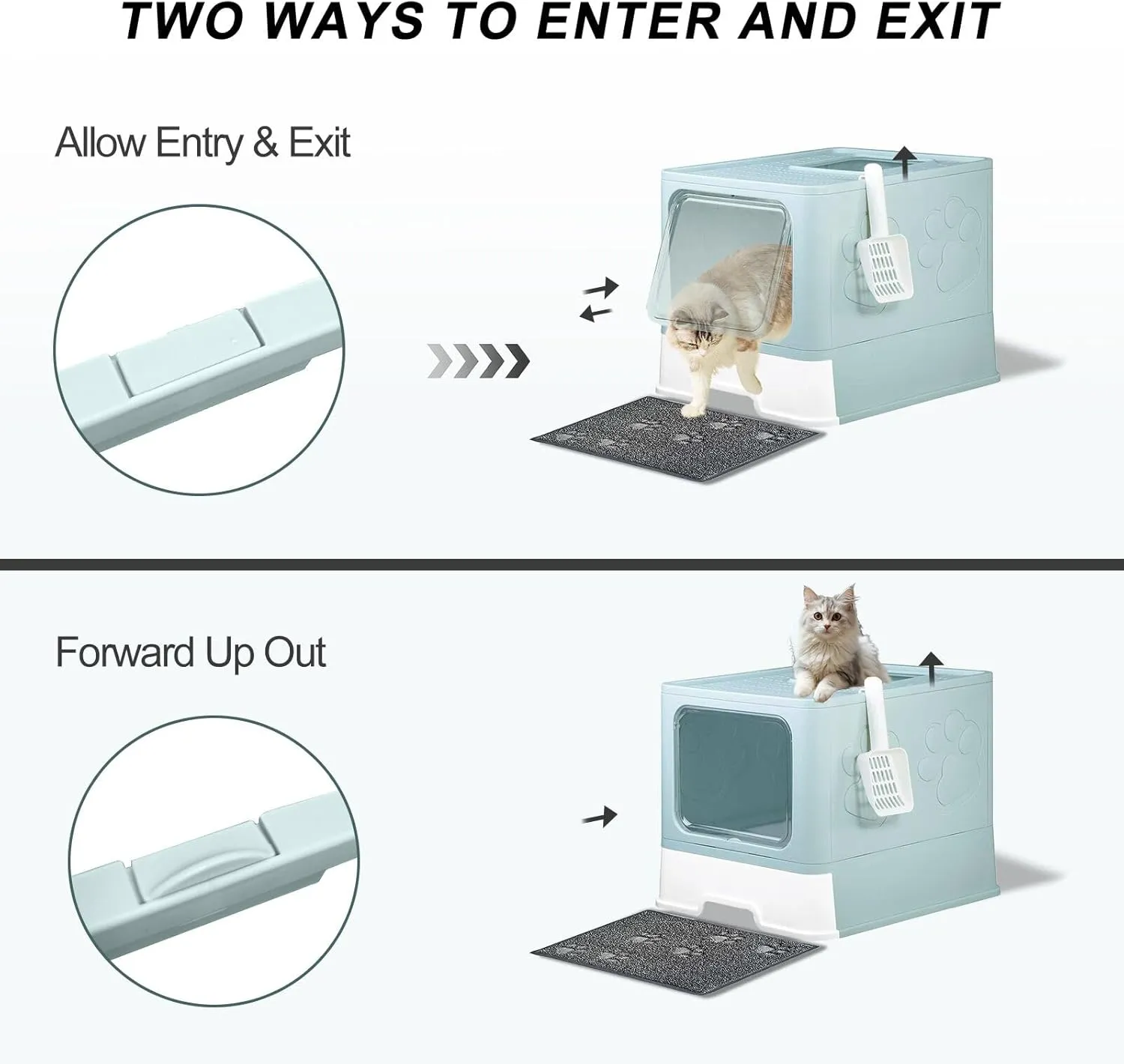 TWO WAYS TO ENTER AND EXIT

Allow Entry & Exit

Forward Up Out