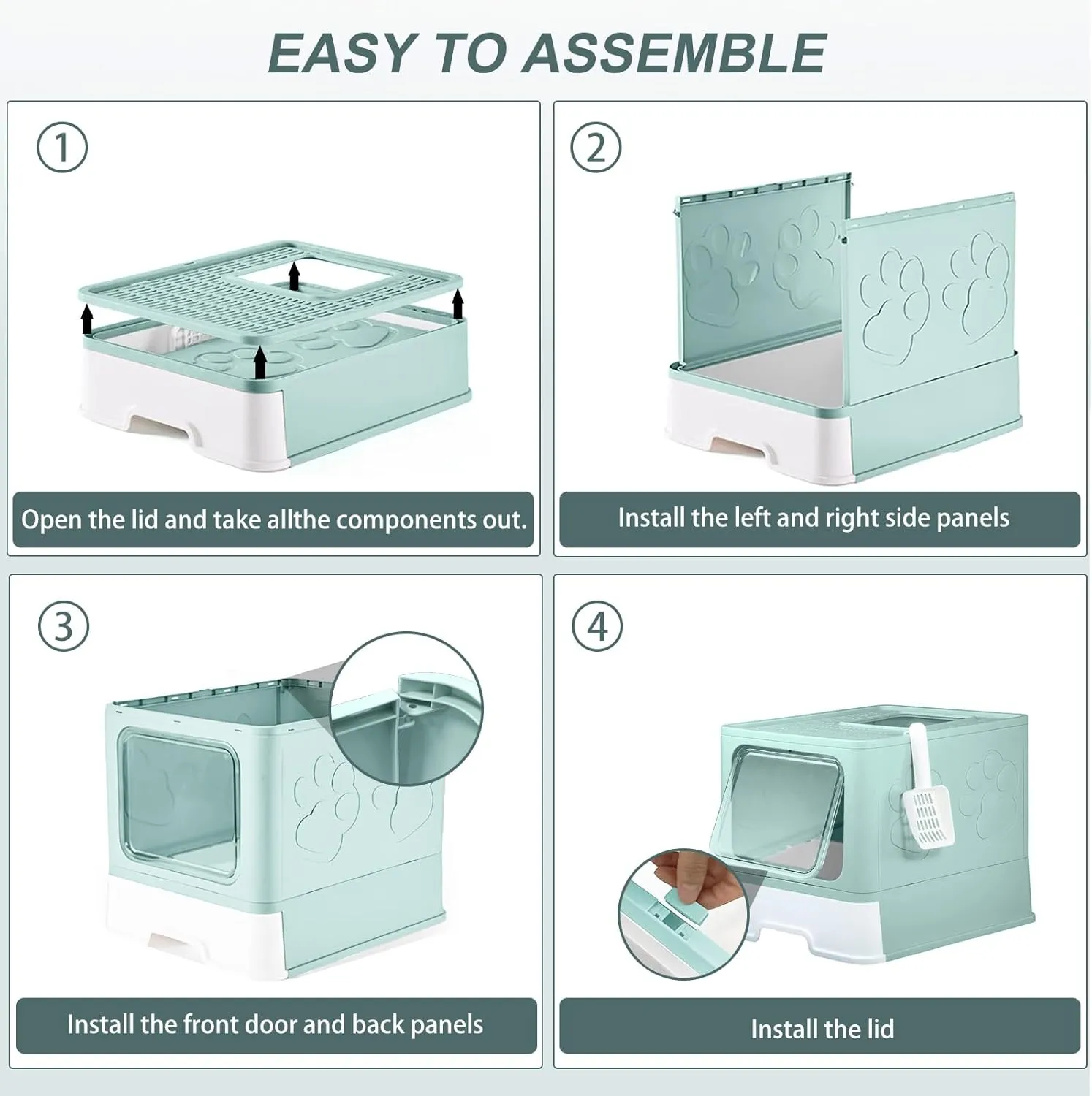 EASY TO ASSEMBLE

①

Open the lid and take allthe components out.

②

Install the left and right side panels

③

Install the front door and back panels

④

Install the lid